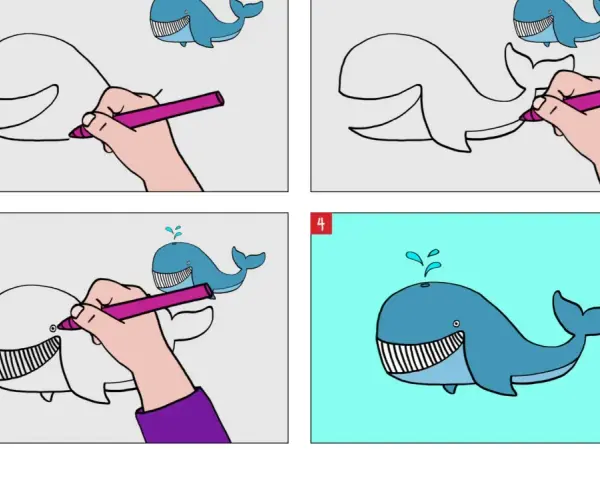 4