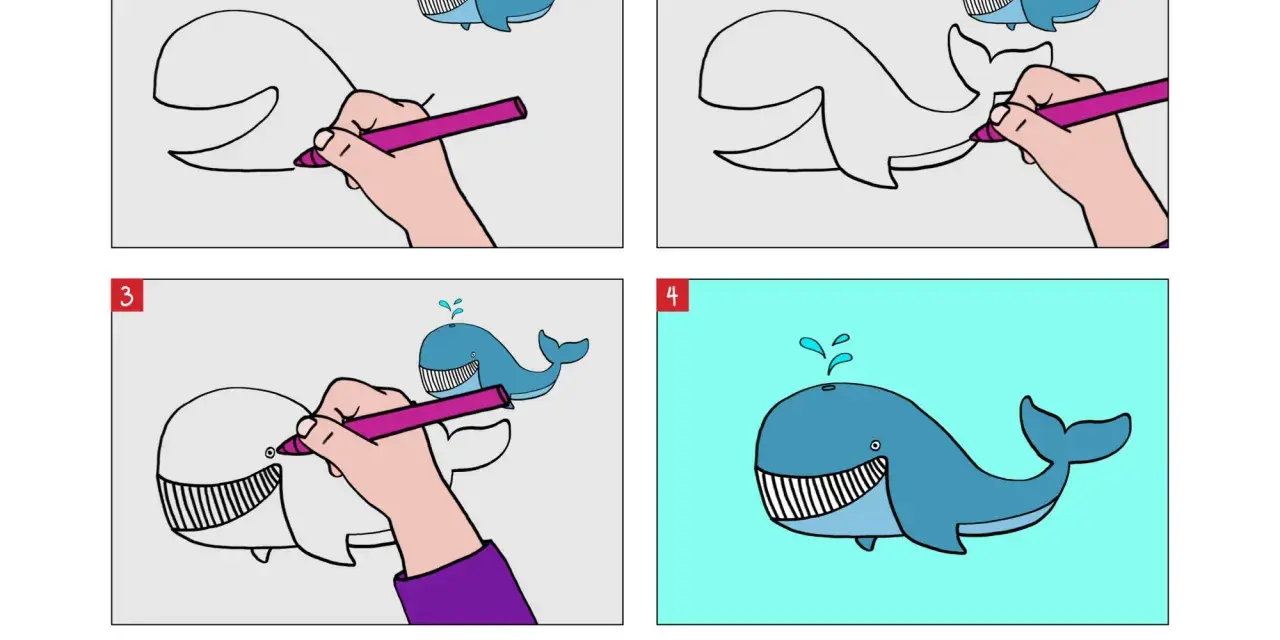 3

4